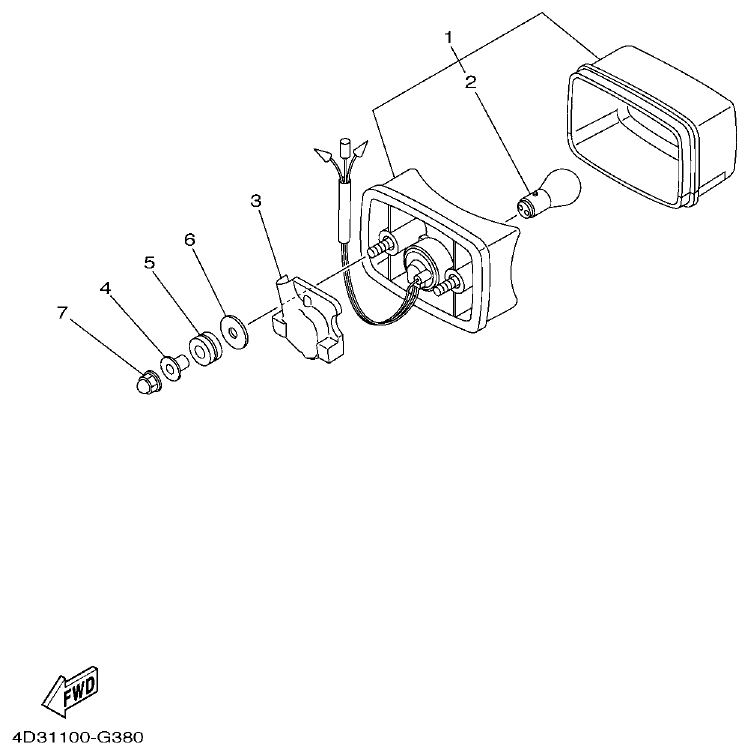 1
2
3
6
5
4
7
FWD
4D31100-G380